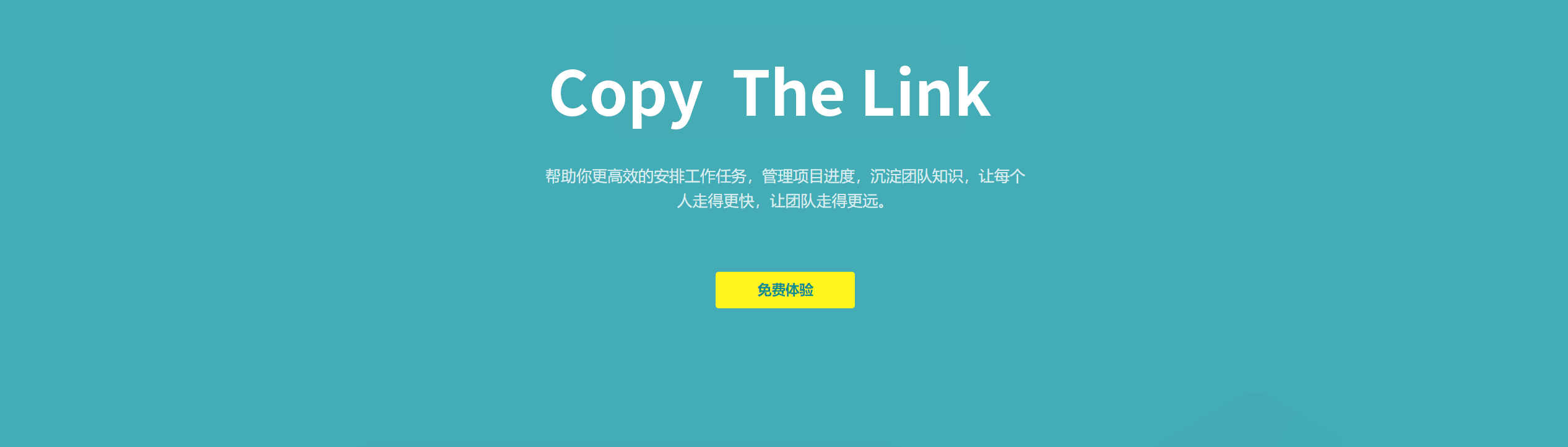 Copy The Link

帮助你更高效的安排工作任务，管理项目进度，沉淀团队知识，让每个人走得更快，让团队走得更远。

免费体验